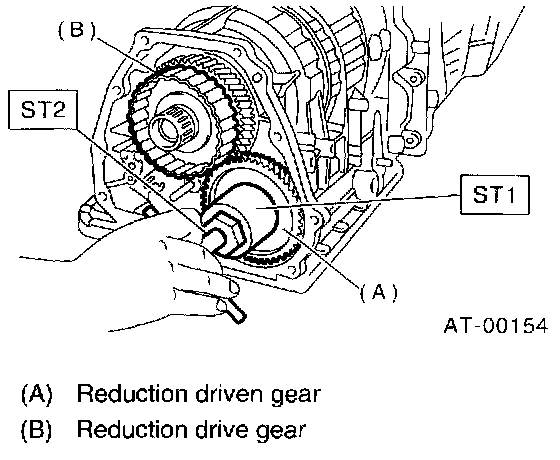 (B)

ST2

ST1

(A)

AT-00154

(A) Reduction driven gear

(B) Reduction drive gear