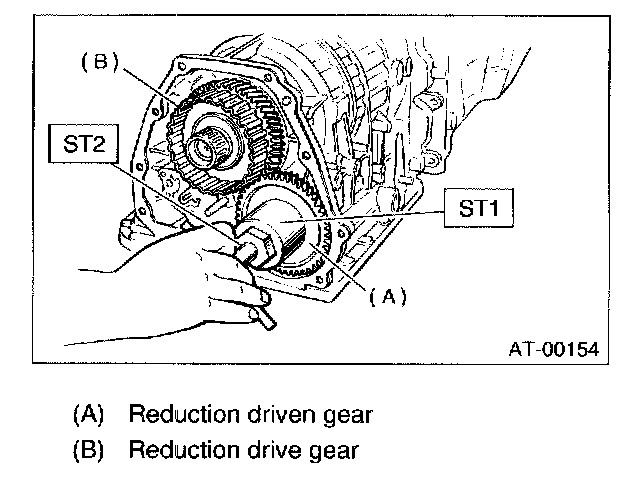 (B)

ST2

ST1

(A)

AT-00154

(A) Reduction driven gear

(B) Reduction drive gear