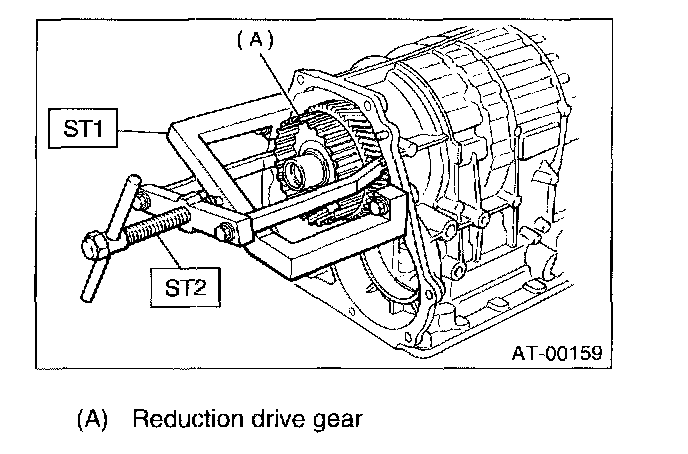 (A)
ST1
ST2
AT-00159

(A) Reduction drive gear