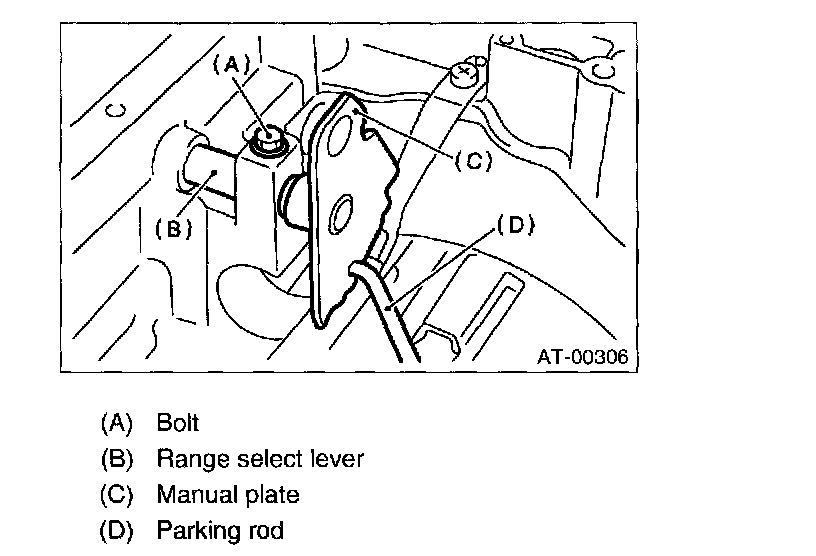 (A)

(C)

(B)

(D)

AT-00306

(A) Bolt
(B) Range select lever
(C) Manual plate
(D) Parking rod