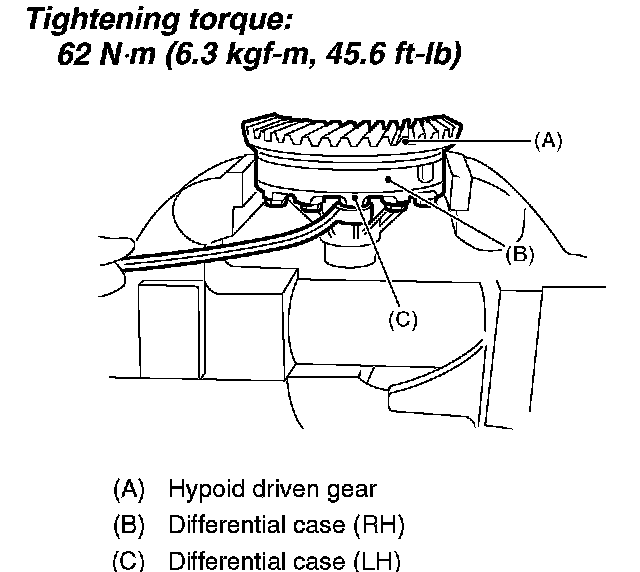 Tightening torque:
62 N·m (6.3 kgf-m, 45.6 ft-lb)

(A)

(B)

(C)

(A) Hypoid driven gear
(B) Differential case (RH)
(C) Differential case (LH)