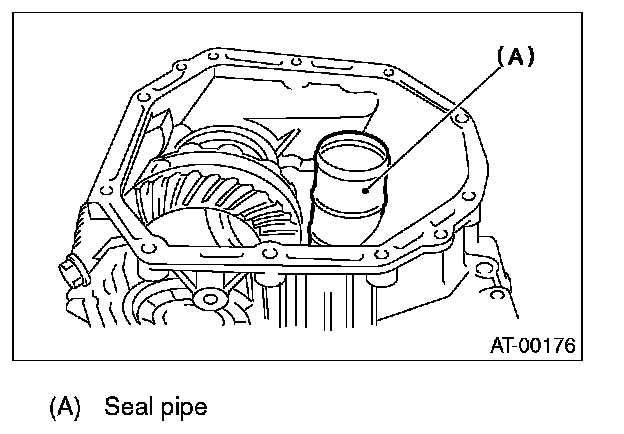 (A)

AT-00176

(A) Seal pipe