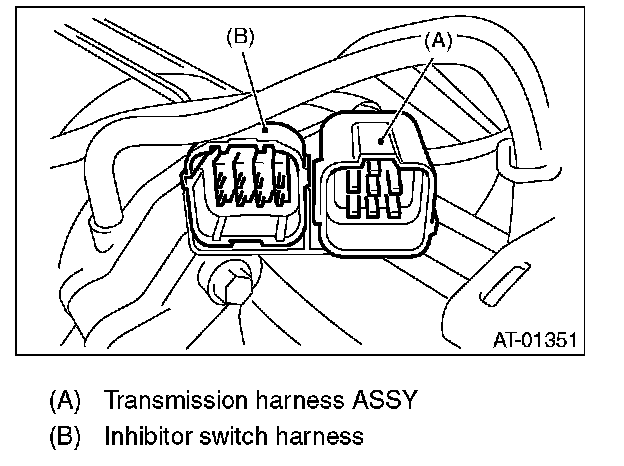 (B)

(A)

AT-01351

(A) Transmission harness ASSY

(B) Inhibitor switch harness