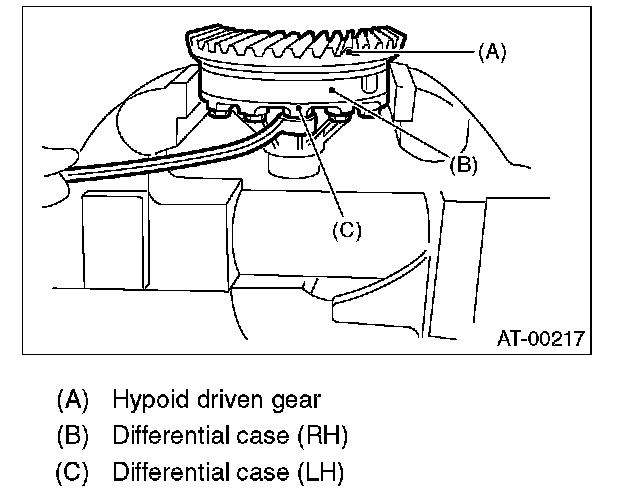 (A)

(B)

(C)

AT-00217

(A) Hypoid driven gear
(B) Differential case (RH)
(C) Differential case (LH)