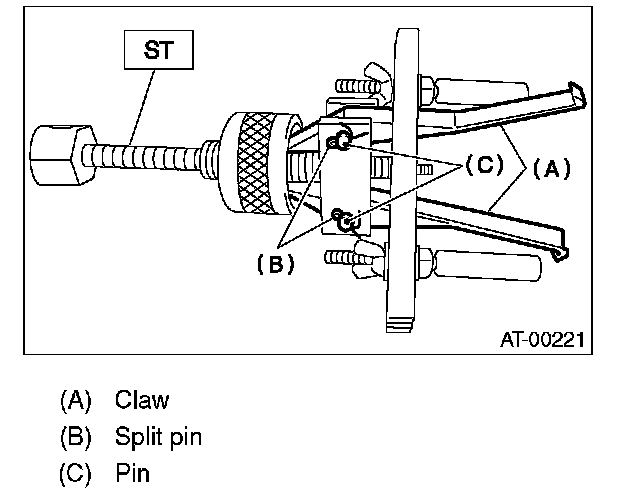 ST
(C)
(A)
(B)
AT-00221

(A) Claw
(B) Split pin
(C) Pin