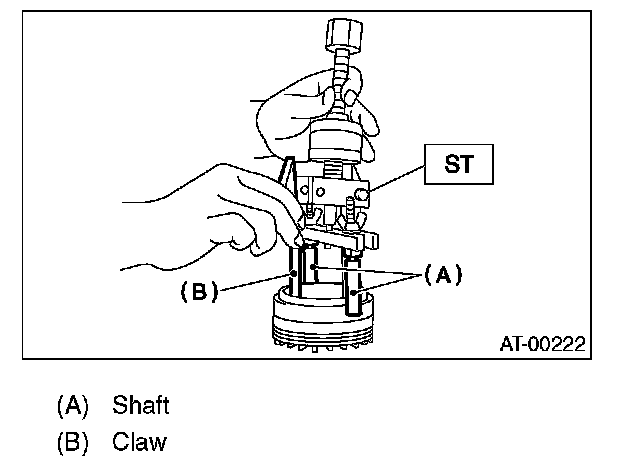 ST

(A)

(B)

AT-00222

(A) Shaft
(B) Claw