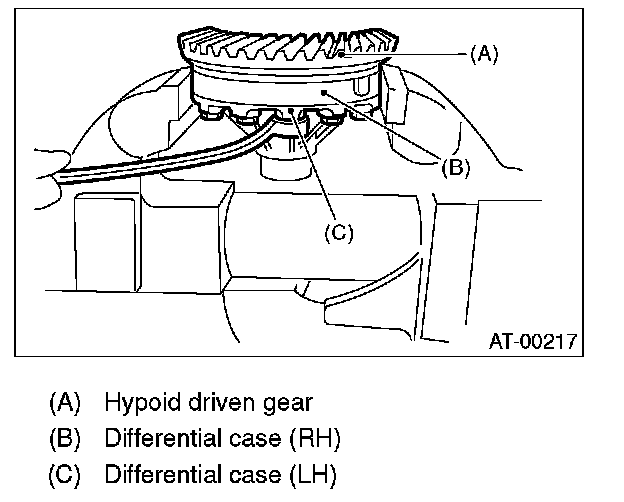 (A)
(B)
(C)
AT-00217

(A) Hypoid driven gear
(B) Differential case (RH)
(C) Differential case (LH)