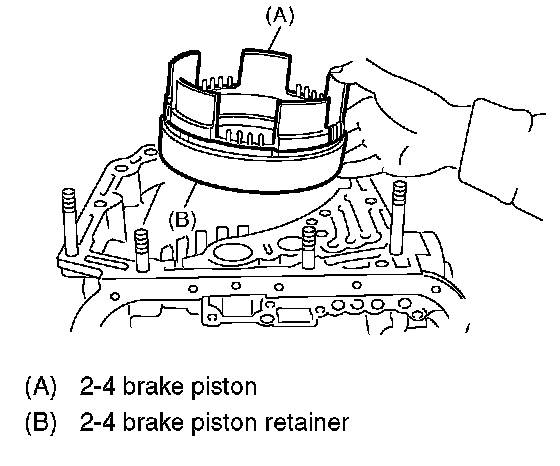 (A)

(B)

(A) 2-4 brake piston
(B) 2-4 brake piston retainer