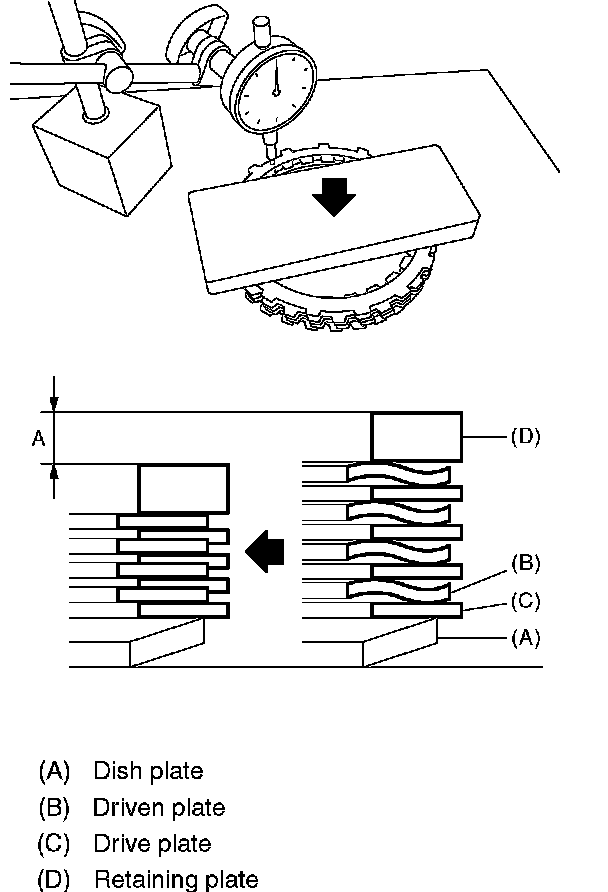 A

(D)

(B)

(C)

(A)

(A) Dish plate
(B) Driven plate
(C) Drive plate
(D) Retaining plate