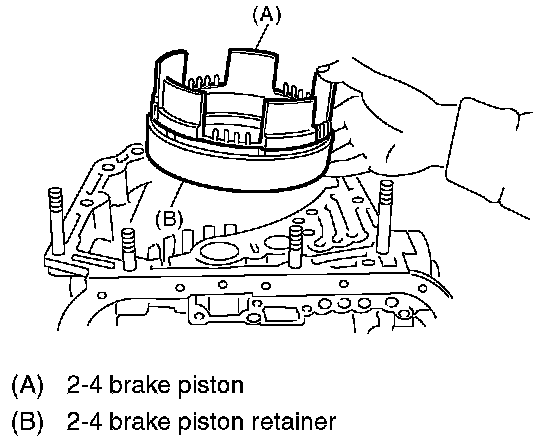 (A)

(B)

(A) 2-4 brake piston

(B) 2-4 brake piston retainer