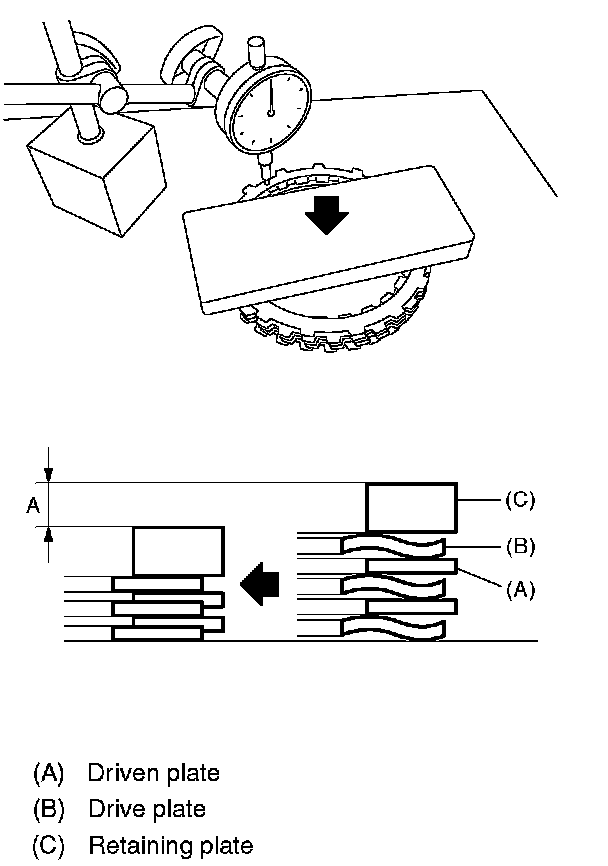 A

(C)

(B)

(A)

(A) Driven plate
(B) Drive plate
(C) Retaining plate