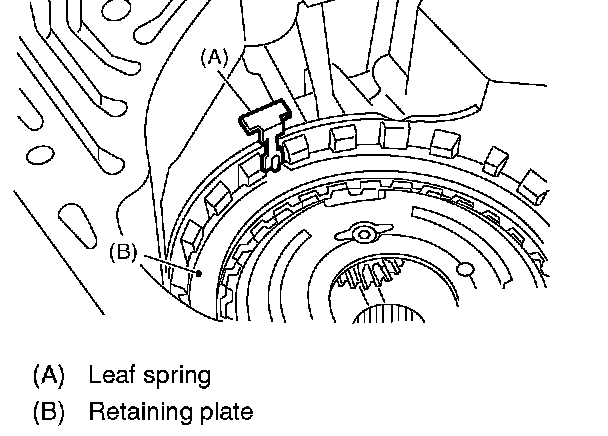 (A)

(B)

(A) Leaf spring
(B) Retaining plate