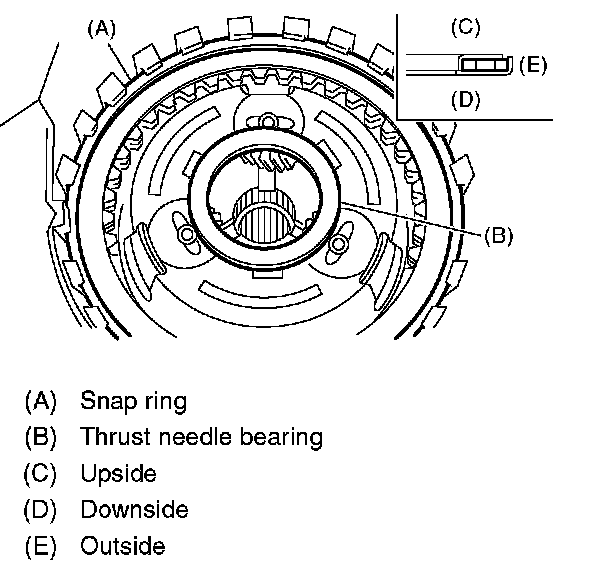 (A)

(C)

(E)

(D)

(B)

(A) Snap ring
(B) Thrust needle bearing
(C) Upside
(D) Downside
(E) Outside