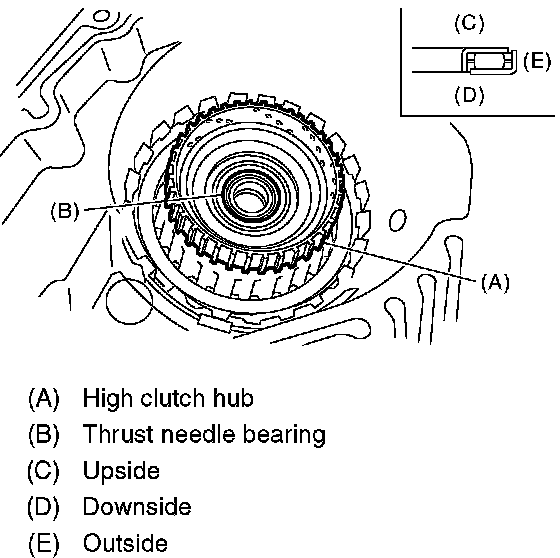 (C)
(E)
(D)
(B)
(A)

(A) High clutch hub
(B) Thrust needle bearing
(C) Upside
(D) Downside
(E) Outside