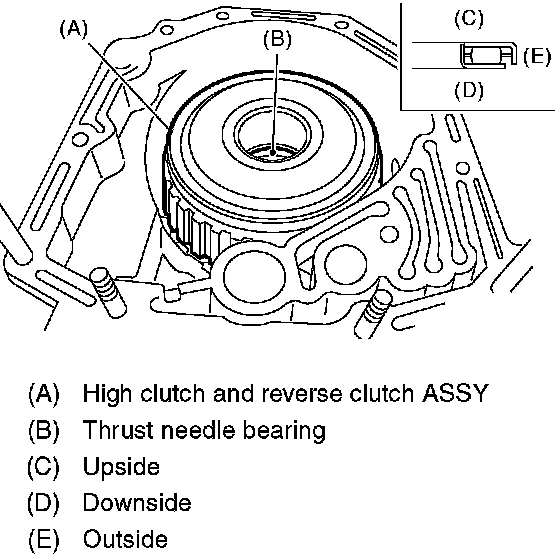 (A)
(B)
(C)
(E)
(D)

(A) High clutch and reverse clutch ASSY
(B) Thrust needle bearing
(C) Upside
(D) Downside
(E) Outside