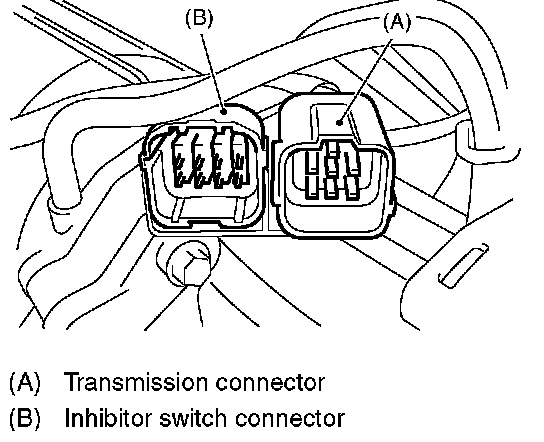 (B)
(A)

(A) Transmission connector
(B) Inhibitor switch connector