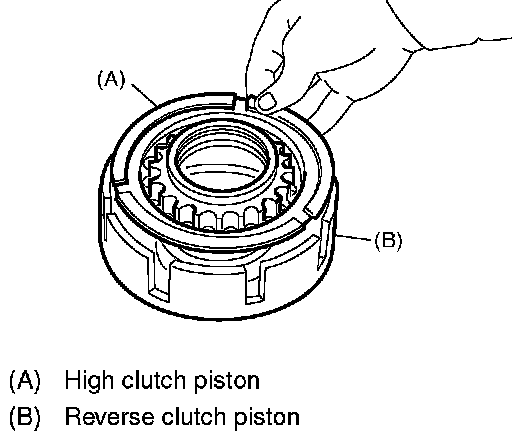 (A)

(B)

(A) High clutch piston
(B) Reverse clutch piston