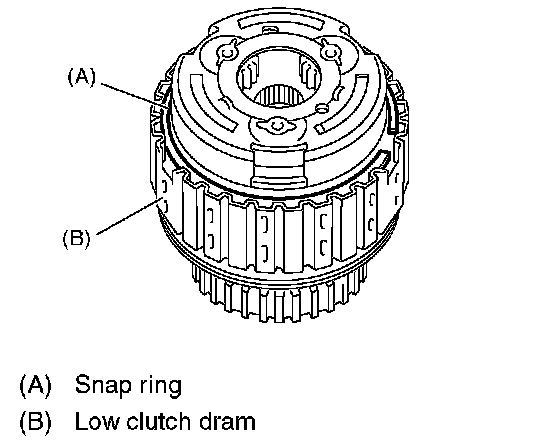 (A)

(B)

(A) Snap ring
(B) Low clutch dram