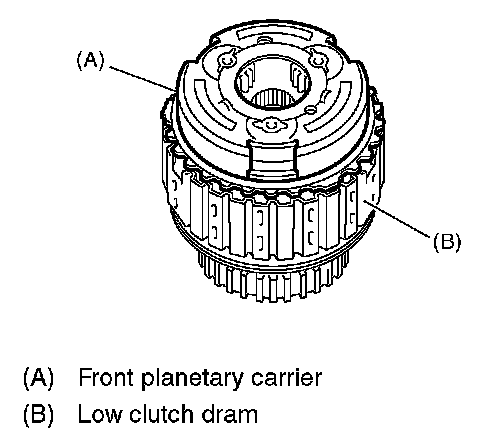 (A)

(B)

(A) Front planetary carrier
(B) Low clutch dram