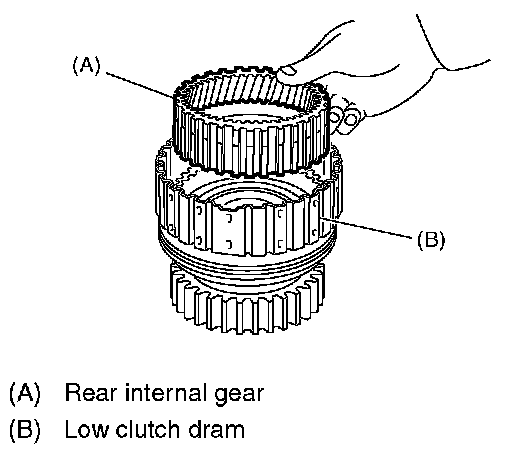 (A)

(B)

(A) Rear internal gear
(B) Low clutch dram