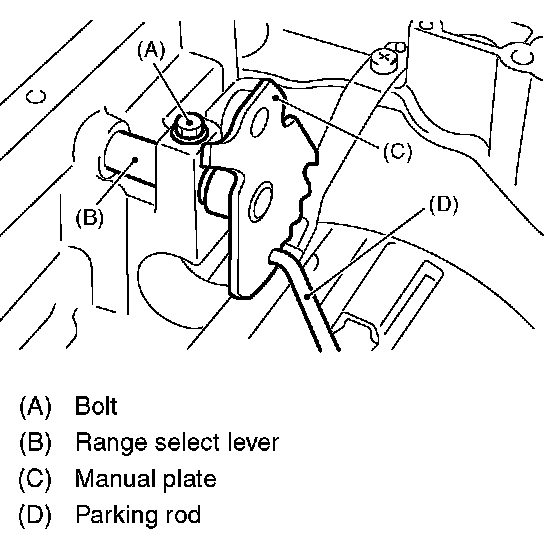 (A)
(C)
(B)
(D)

(A) Bolt
(B) Range select lever
(C) Manual plate
(D) Parking rod