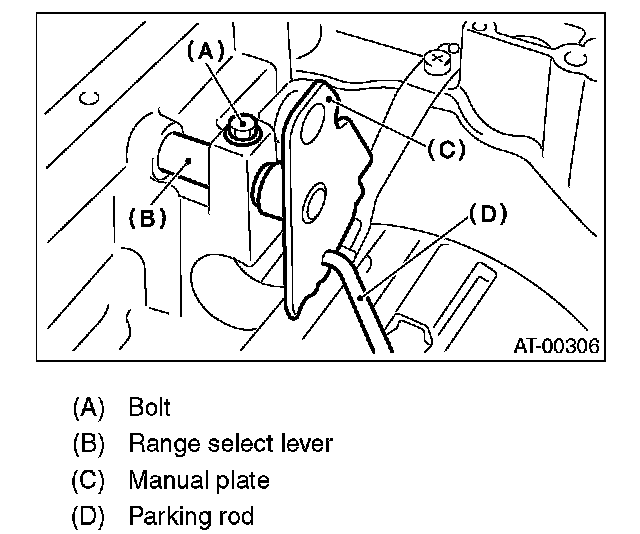 (A)
(C)
(B)
(D)
AT-00306

(A) Bolt
(B) Range select lever
(C) Manual plate
(D) Parking rod