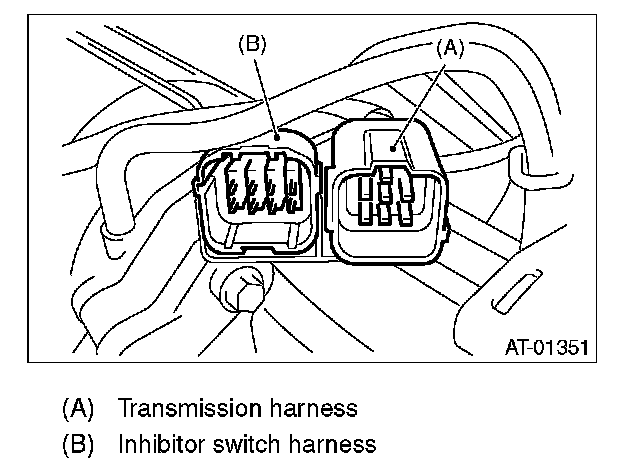 (B)
(A)
AT-01351

(A) Transmission harness
(B) Inhibitor switch harness