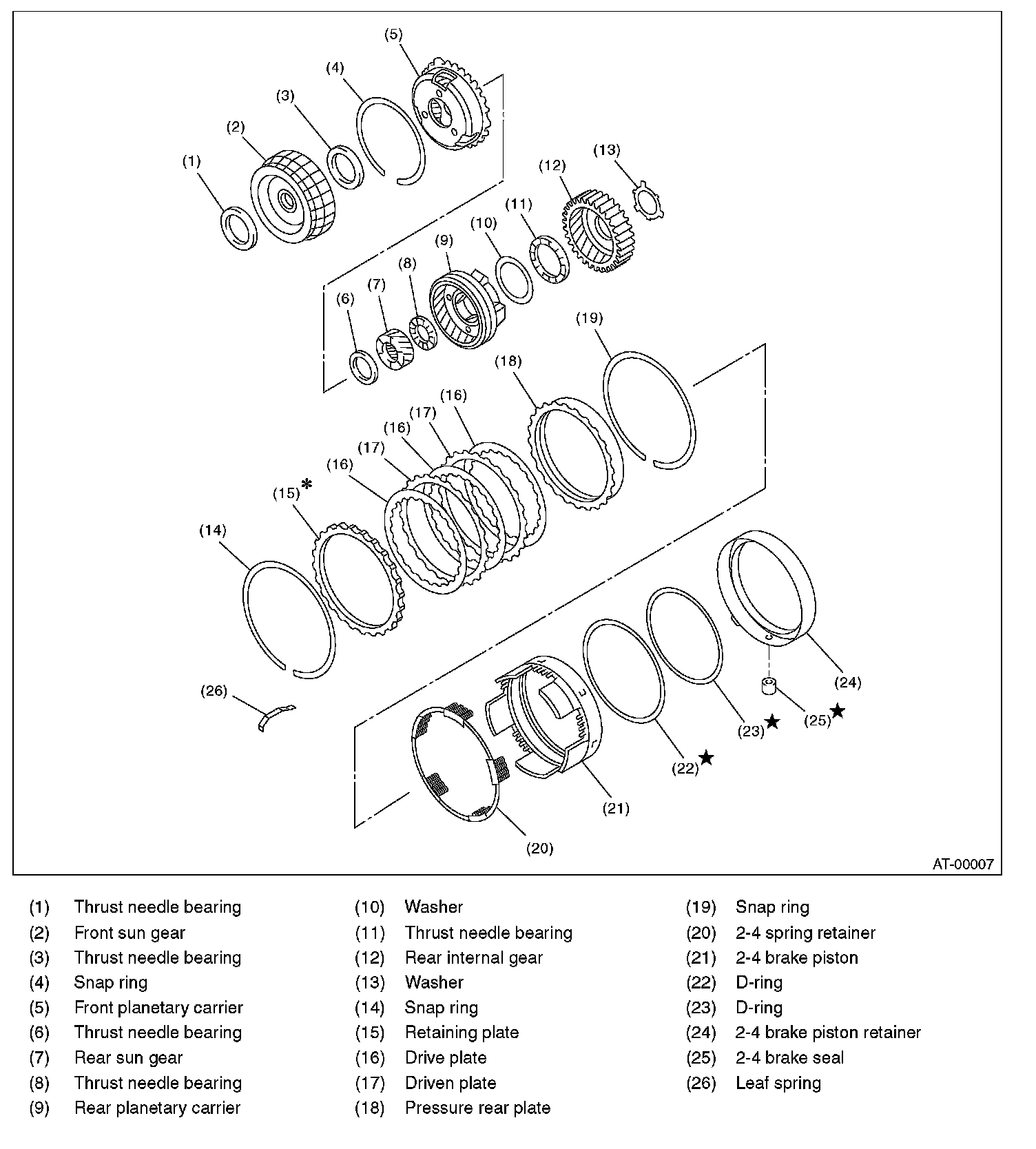 (5)
(4)
(3)
(2)
(1)
(13)
(12)
(11)
(10)
(9)
(8)
(7)
(6)
(19)
(18)
(16)
(17)
(16)
(17)
(16)
(15)*
(14)
(26)
(24)
(25)★
(23)★
(22)★
(21)
(20)
AT-00007

(1) Thrust needle bearing
(2) Front sun gear
(3) Thrust needle bearing
(4) Snap ring
(5) Front planetary carrier
(6) Thrust needle bearing
(7) Rear sun gear
(8) Thrust needle bearing
(9) Rear planetary carrier

(10) Washer
(11) Thrust needle bearing
(12) Rear internal gear
(13) Washer
(14) Snap ring
(15) Retaining plate
(16) Drive plate
(17) Driven plate
(18) Pressure rear plate

(19) Snap ring
(20) 2-4 spring retainer
(21) 2-4 brake piston
(22) D-ring
(23) D-ring
(24) 2-4 brake piston retainer
(25) 2-4 brake seal
(26) Leaf spring