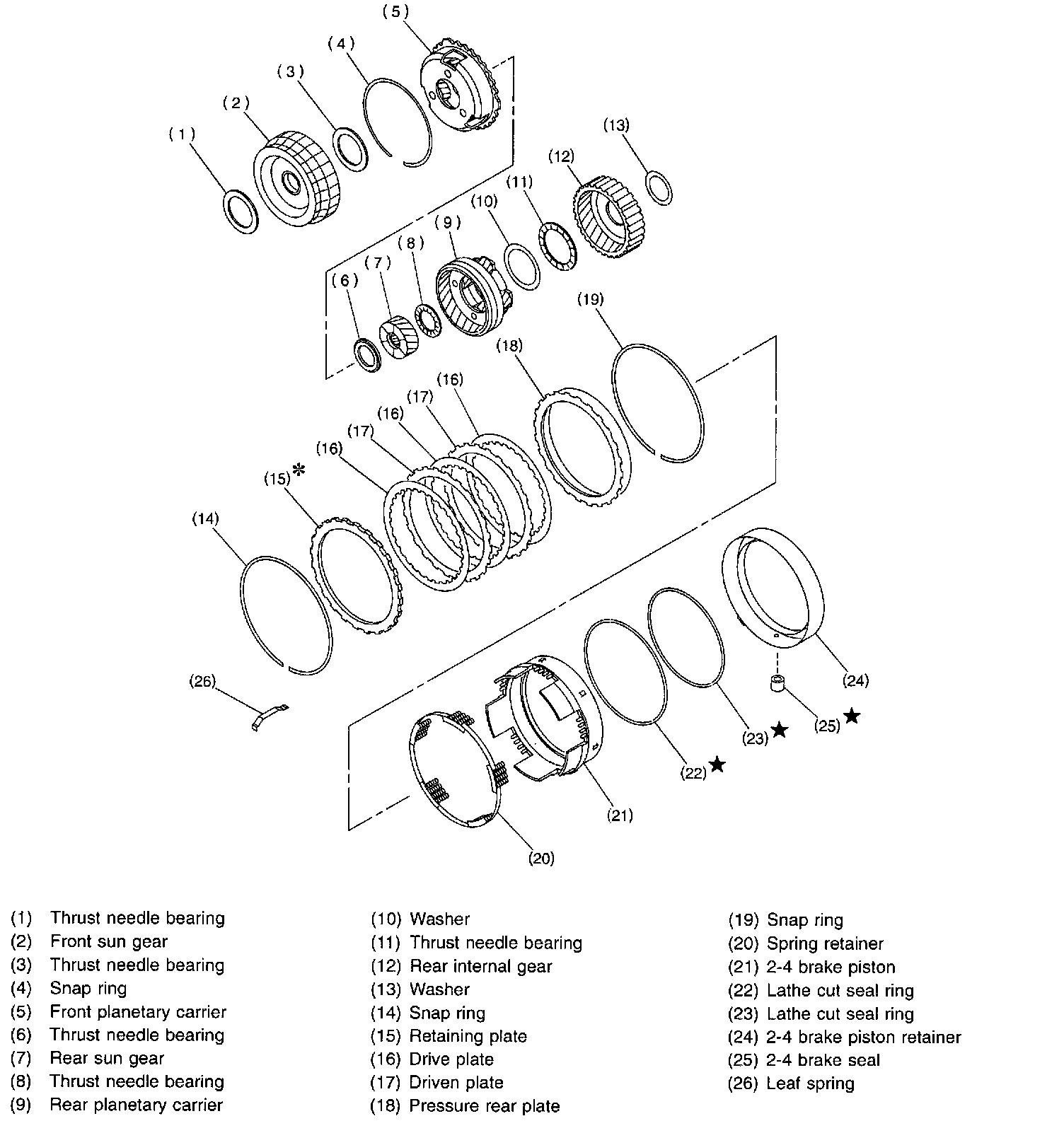 (5)
(4)
(3)
(2)
(1)
(13)
(12)
(11)
(10)
(9)
(8)
(7)
(6)
(19)
(18)
(16)
(17)
(16)
(17)
(16)
(15)*
(14)
(26)
(24)
(25)★
(23)★
(22)★
(21)
(20)

(1) Thrust needle bearing
(2) Front sun gear
(3) Thrust needle bearing
(4) Snap ring
(5) Front planetary carrier
(6) Thrust needle bearing
(7) Rear sun gear
(8) Thrust needle bearing
(9) Rear planetary carrier

(10) Washer
(11) Thrust needle bearing
(12) Rear internal gear
(13) Washer
(14) Snap ring
(15) Retaining plate
(16) Drive plate
(17) Driven plate
(18) Pressure rear plate

(19) Snap ring
(20) Spring retainer
(21) 2-4 brake piston
(22) Lathe cut seal ring
(23) Lathe cut seal ring
(24) 2-4 brake piston retainer
(25) 2-4 brake seal
(26) Leaf spring