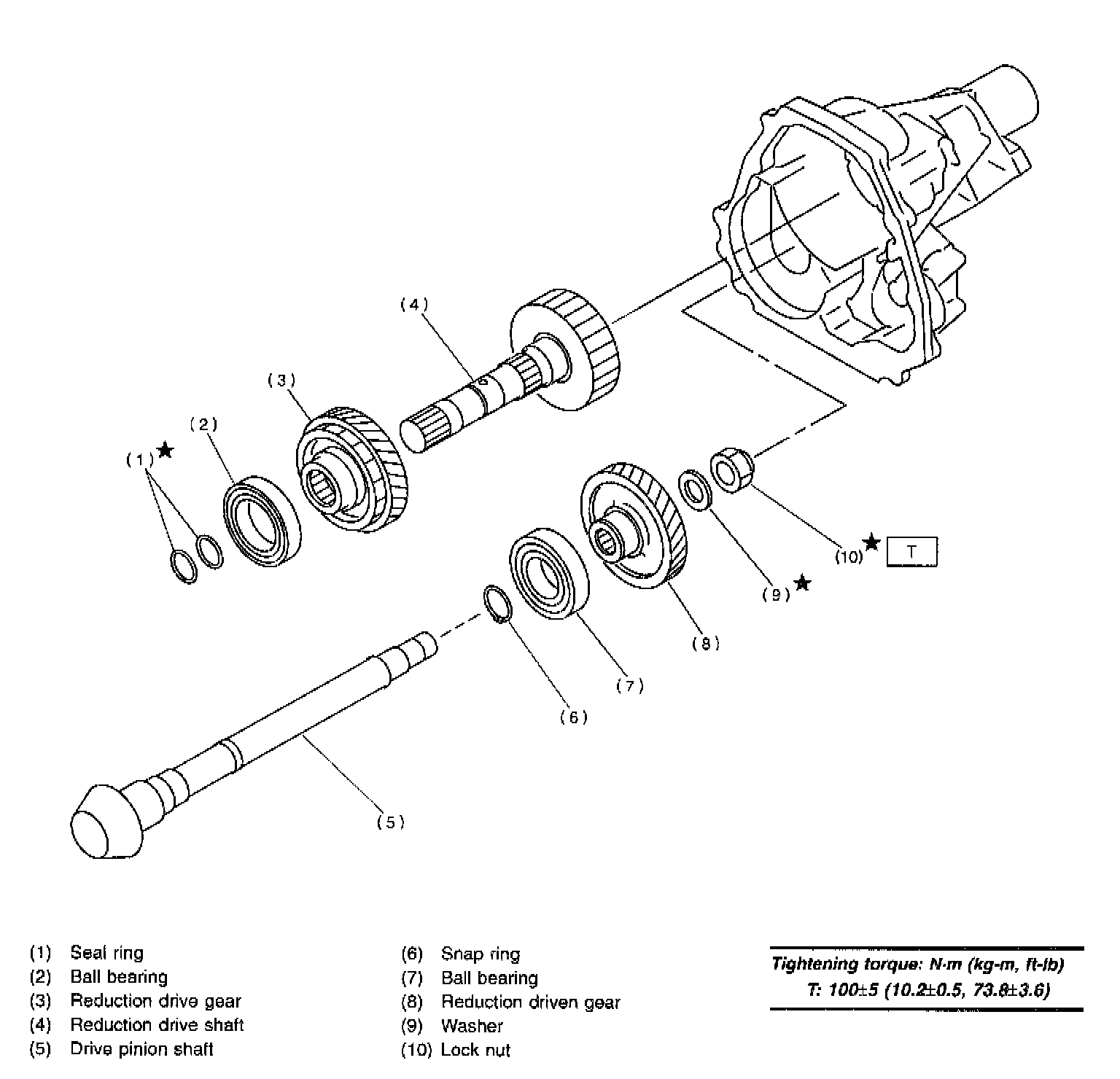 (4)

(3)

(2)

(1) ★

(10) ★ T

(9) ★

(8)

(7)

(6)

(5)

(1) Seal ring
(2) Ball bearing
(3) Reduction drive gear
(4) Reduction drive shaft
(5) Drive pinion shaft

(6) Snap ring
(7) Ball bearing
(8) Reduction driven gear
(9) Washer
(10) Lock nut

Tightening torque: N·m (kg-m, ft-lb)
T: 100±5 (10.2±0.5, 73.8±3.6)