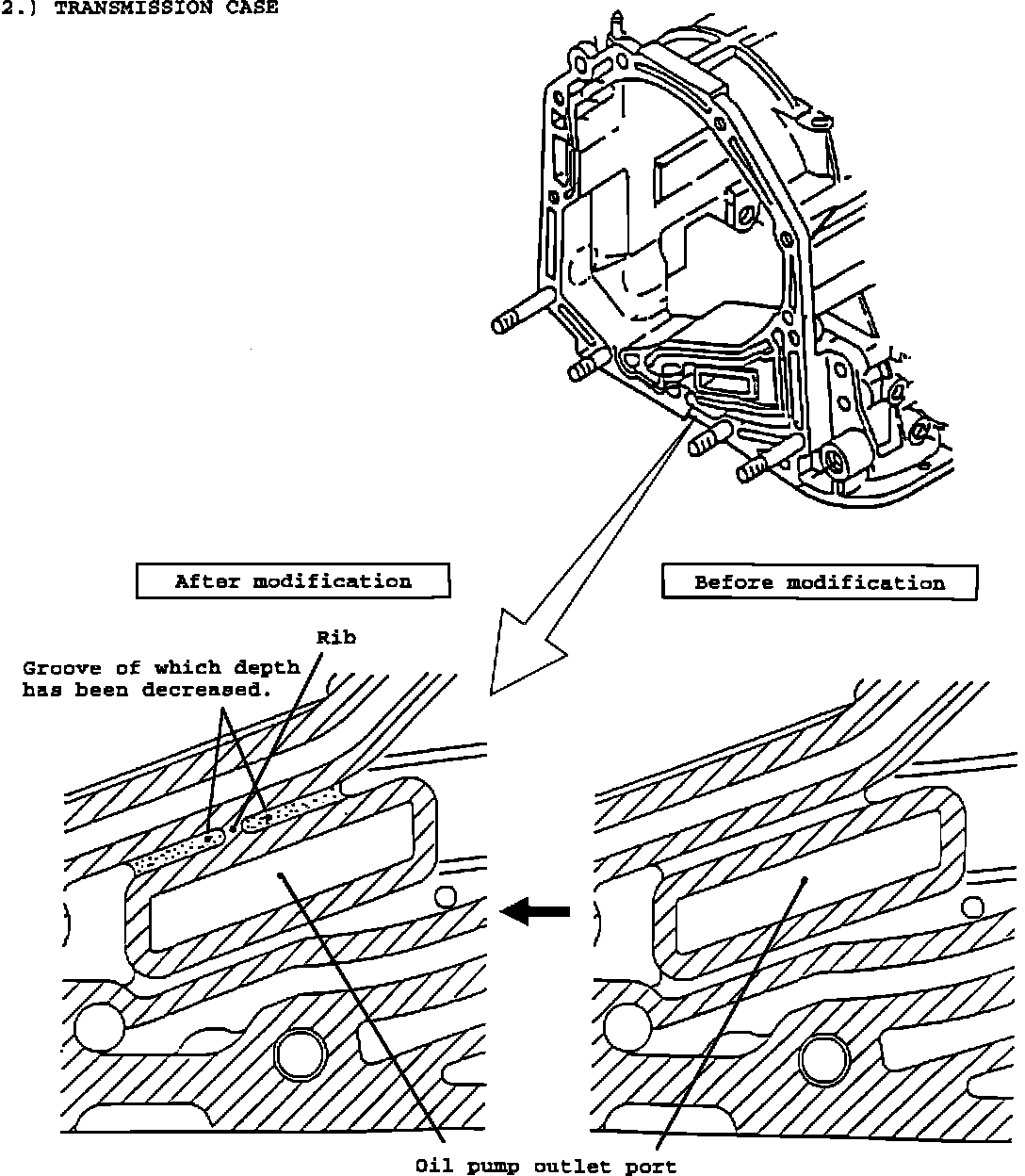 2.) TRANSMISSION CASE

After modification

Before modification

Rib

Groove of which depth has been decreased.

Oil pump outlet port