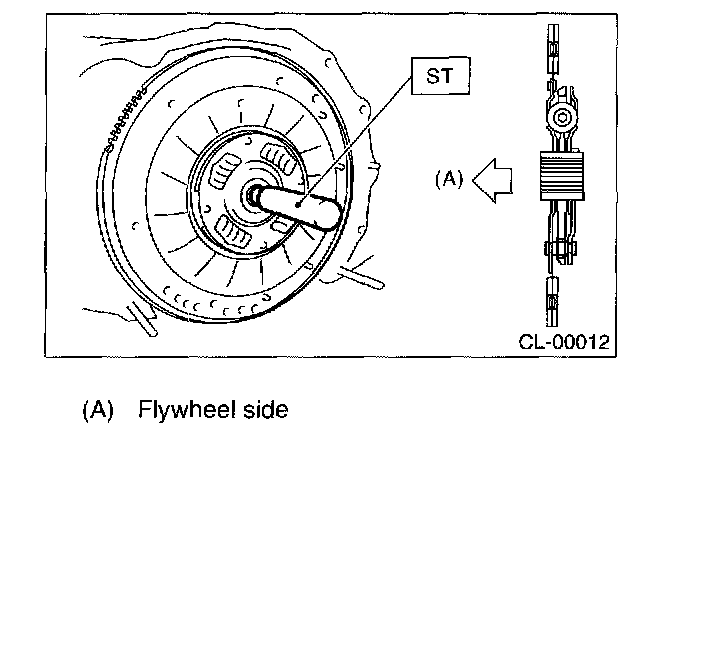 ST

(A)

CL-00012

(A) Flywheel side