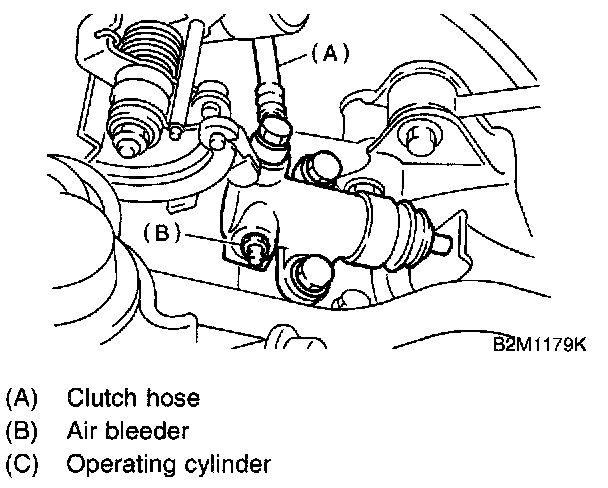 (A)

(B)

B2M1179K

(A) Clutch hose
(B) Air bleeder
(C) Operating cylinder