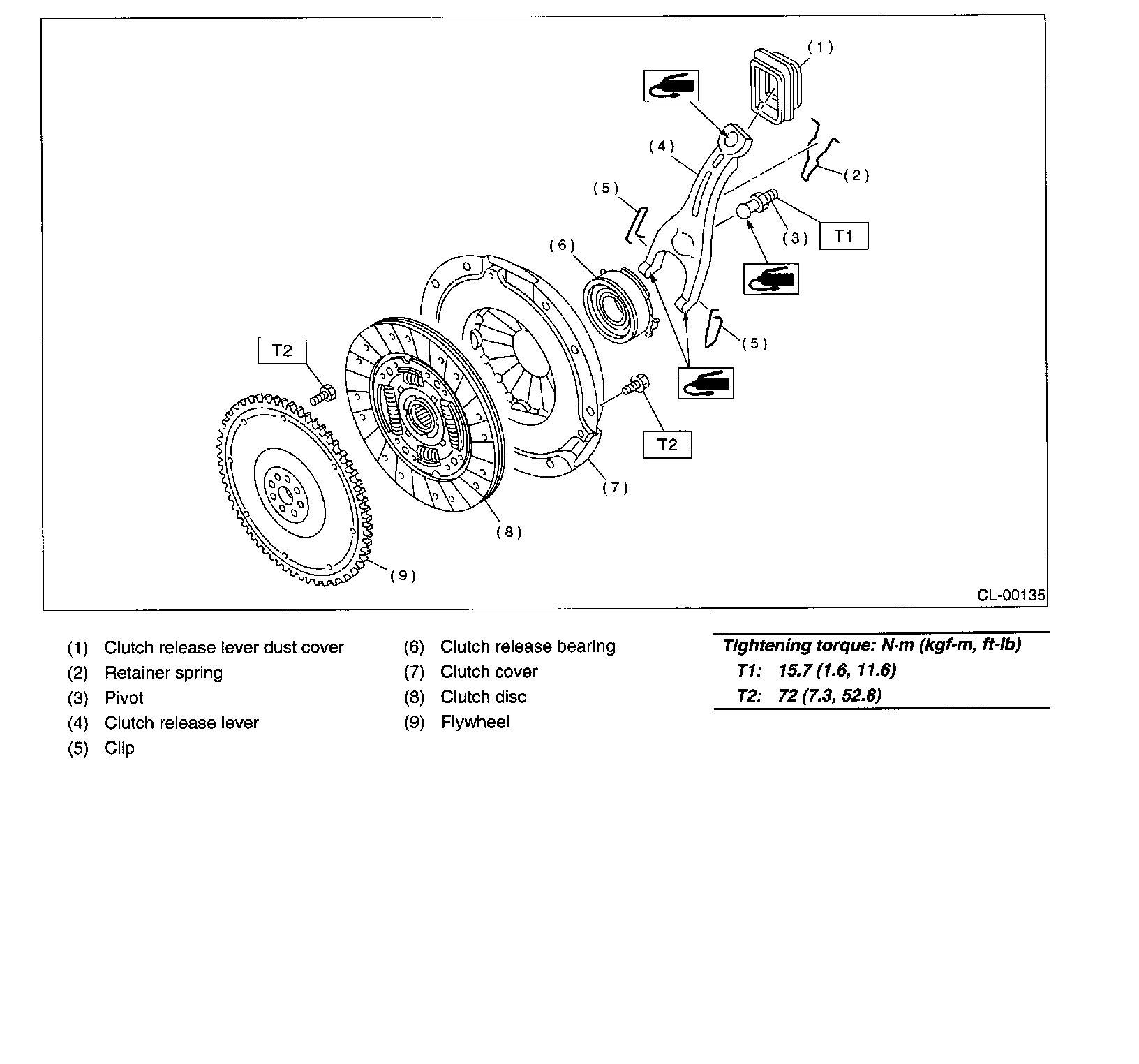 (1)

(4)

(2)

(5)

(3)

T1

(6)

(5)

T2

T2

(7)

(8)

(9)

CL-00135

(1) Clutch release lever dust cover
(2) Retainer spring
(3) Pivot
(4) Clutch release lever
(5) Clip

(6) Clutch release bearing
(7) Clutch cover
(8) Clutch disc
(9) Flywheel

Tightening torque: N·m (kgf-m, ft-lb)
T1: 15.7 (1.6, 11.6)
T2: 72 (7.3, 52.8)