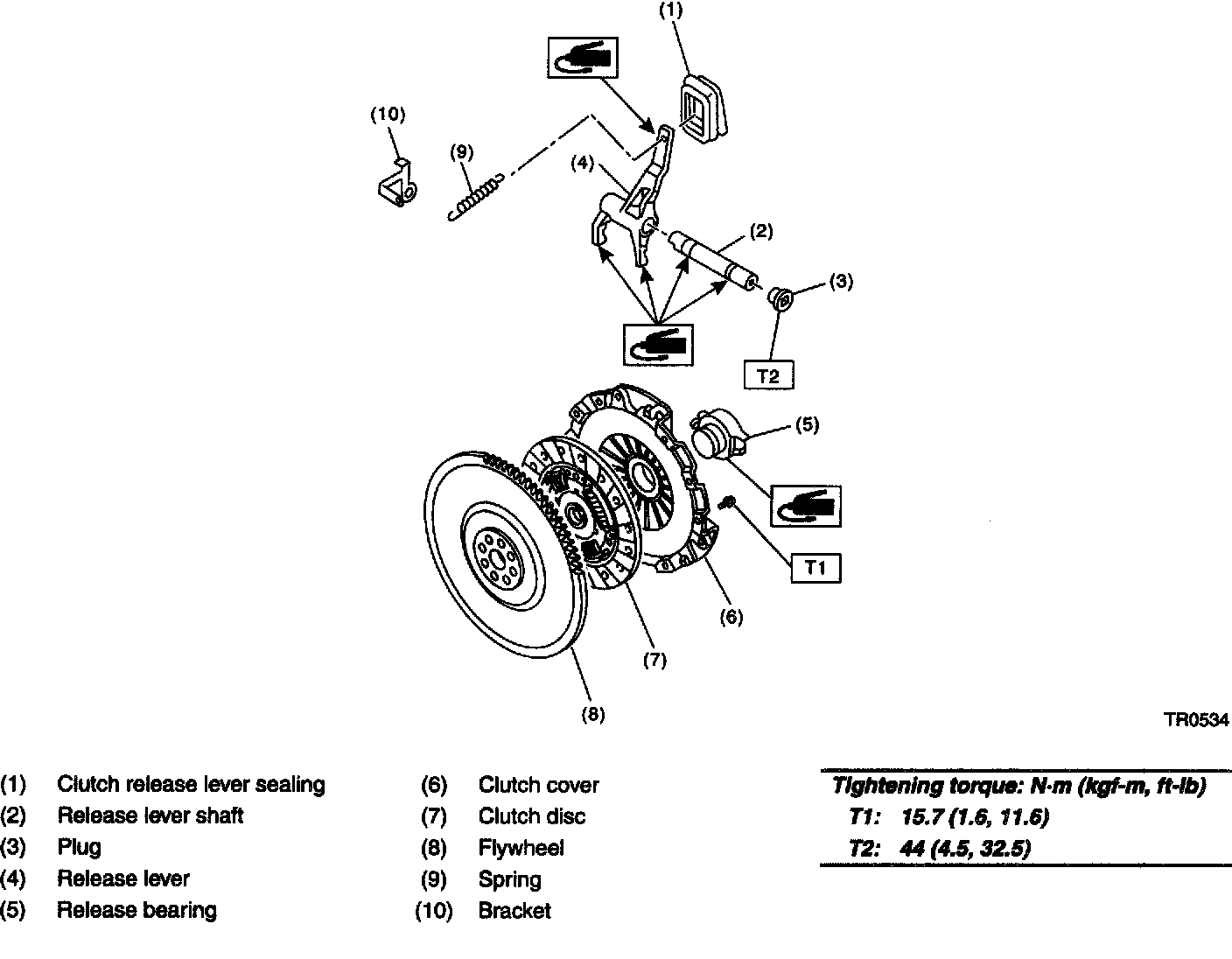 (1)

(10)

(9)

(4)

(2)

(3)

T2

(5)

T1

(6)

(7)

(8)

TR0534

(1) Clutch release lever sealing
(2) Release lever shaft
(3) Plug
(4) Release lever
(5) Release bearing

(6) Clutch cover
(7) Clutch disc
(8) Flywheel
(9) Spring
(10) Bracket

Tightening torque: N·m (kgf-m, ft-lb)
T1: 15.7 (1.6, 11.6)
T2: 44 (4.5, 32.5)