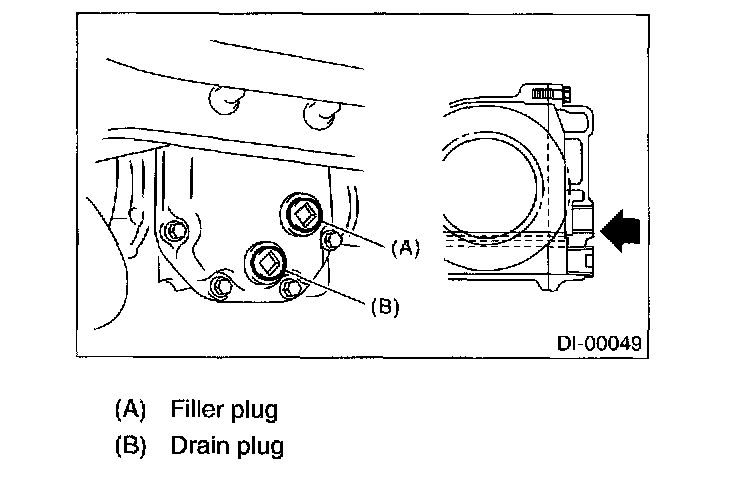 (A)

(B)

DI-00049

(A) Filler plug
(B) Drain plug