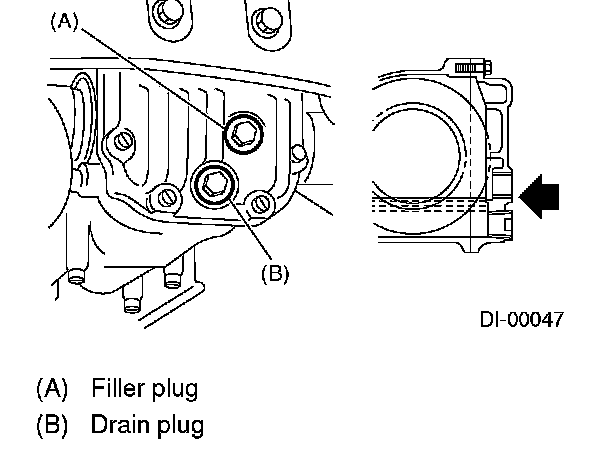 (A)

(B)

DI-00047

(A) Filler plug
(B) Drain plug