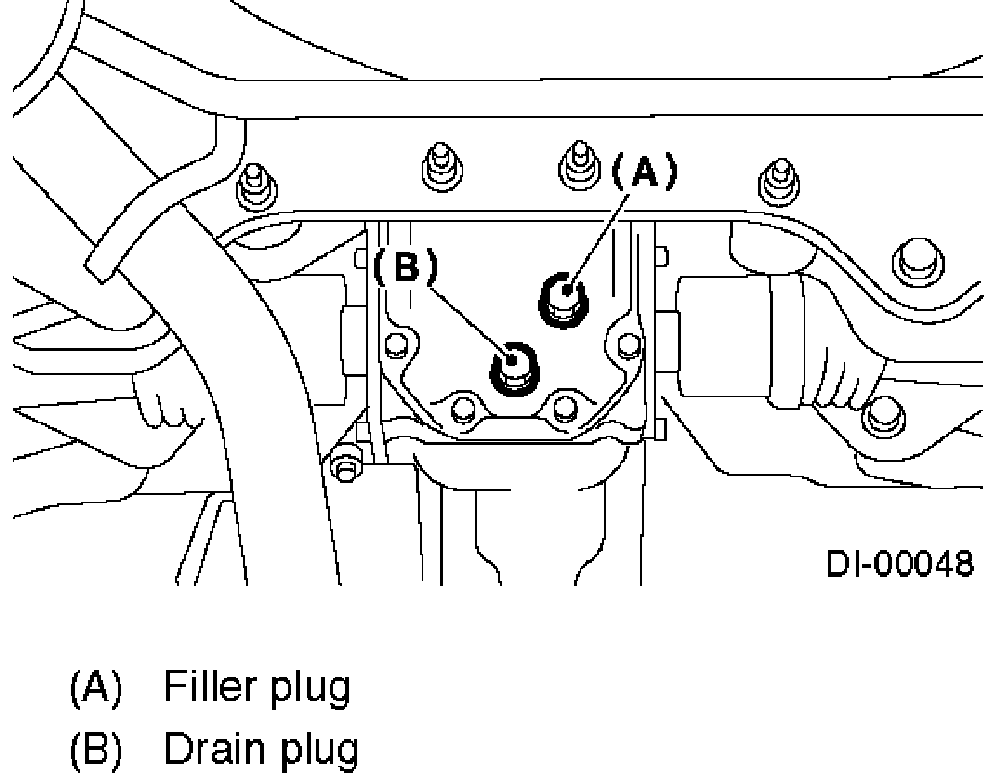 (A)

(B)

DI-00048

(A) Filler plug
(B) Drain plug