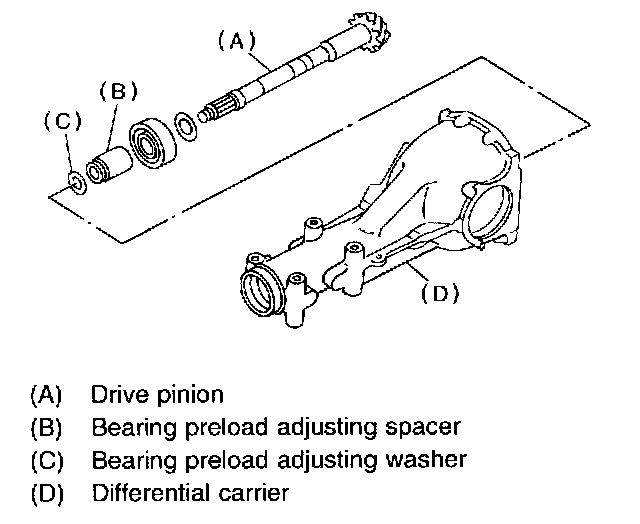 (A)
(B)
(C)
(D)

(A) Drive pinion
(B) Bearing preload adjusting spacer
(C) Bearing preload adjusting washer
(D) Differential carrier