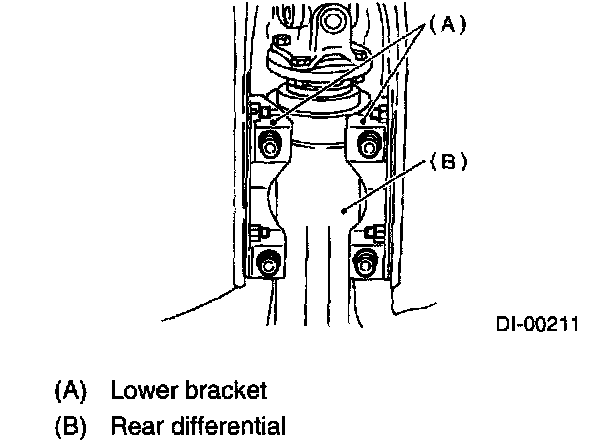 (A)

(B)

DI-00211

(A) Lower bracket

(B) Rear differential