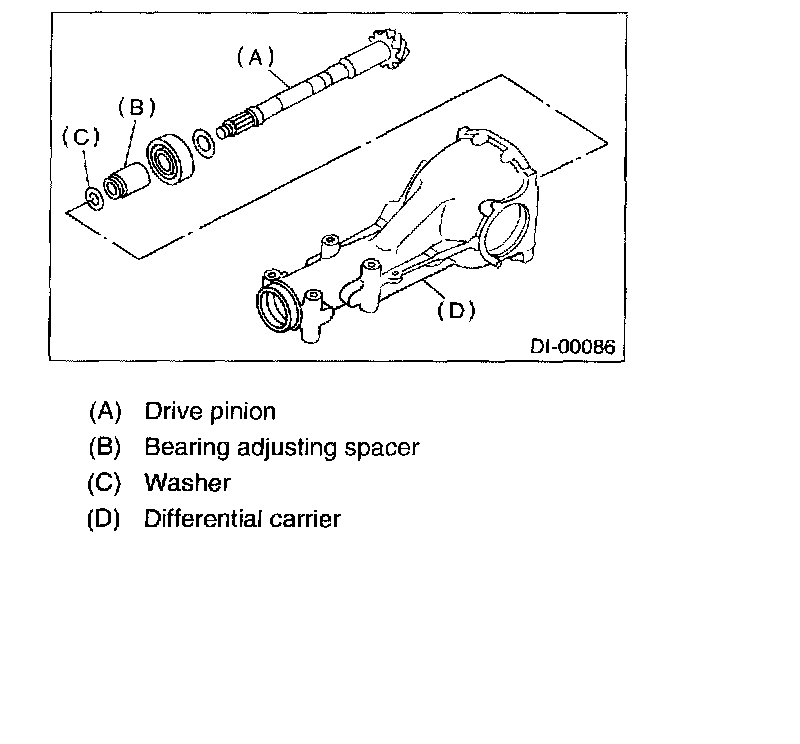 (A)
(B)
(C)
(D)
DI-00086

(A) Drive pinion
(B) Bearing adjusting spacer
(C) Washer
(D) Differential carrier