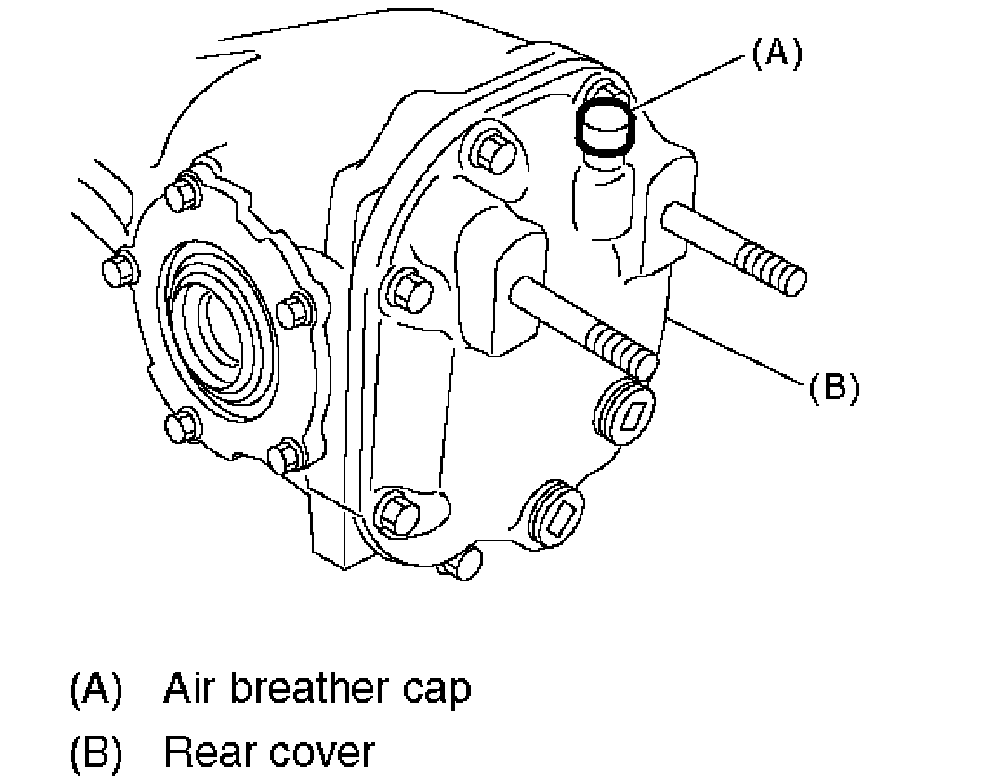 (A)

(B)

(A) Air breather cap
(B) Rear cover