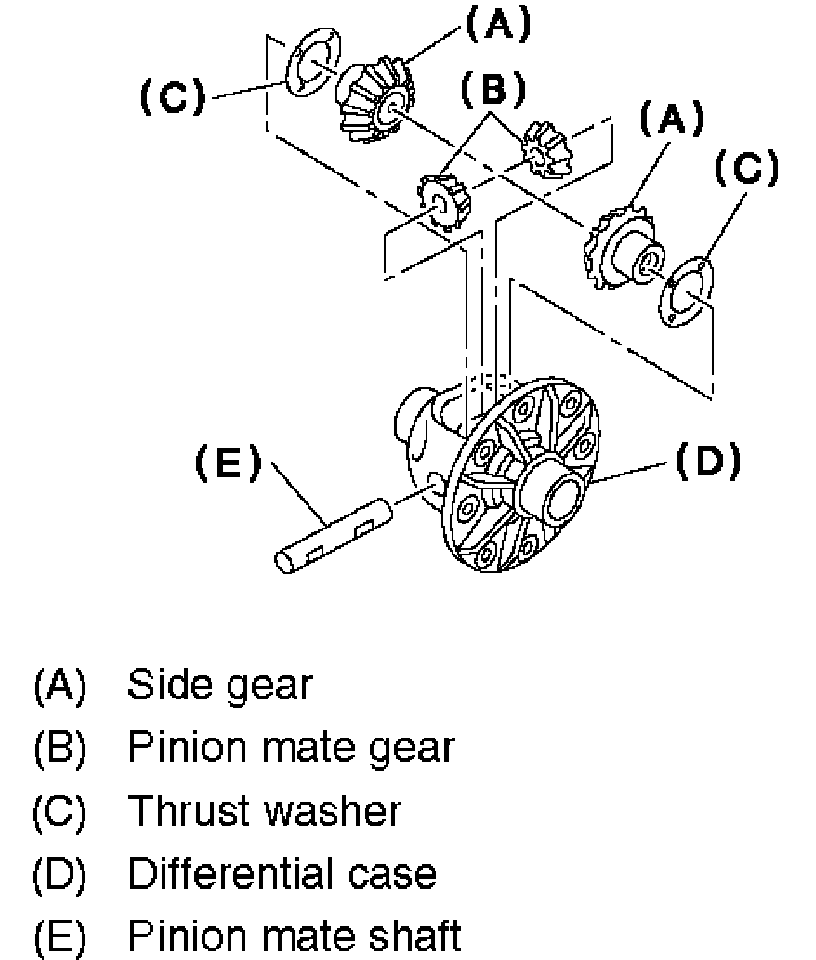 (A)
(C)
(B)
(A)
(C)
(E)
(D)

(A) Side gear
(B) Pinion mate gear
(C) Thrust washer
(D) Differential case
(E) Pinion mate shaft