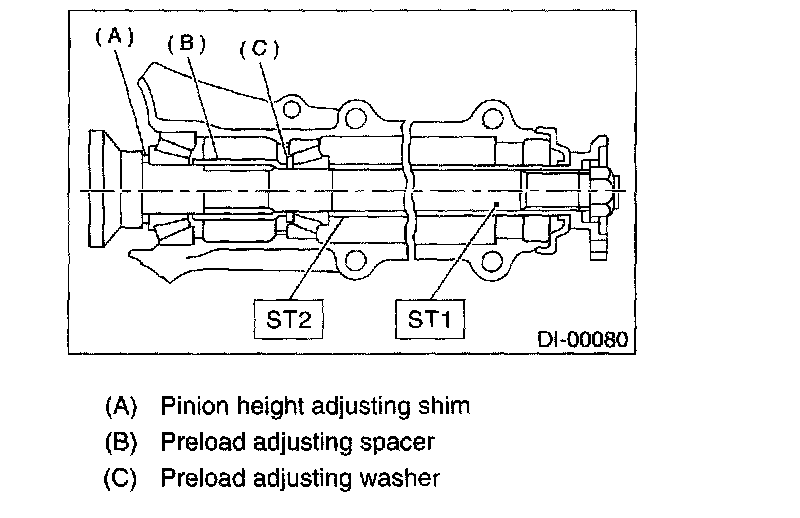 (A)
(B)
(C)
ST2
ST1
DI-00080

(A) Pinion height adjusting shim
(B) Preload adjusting spacer
(C) Preload adjusting washer