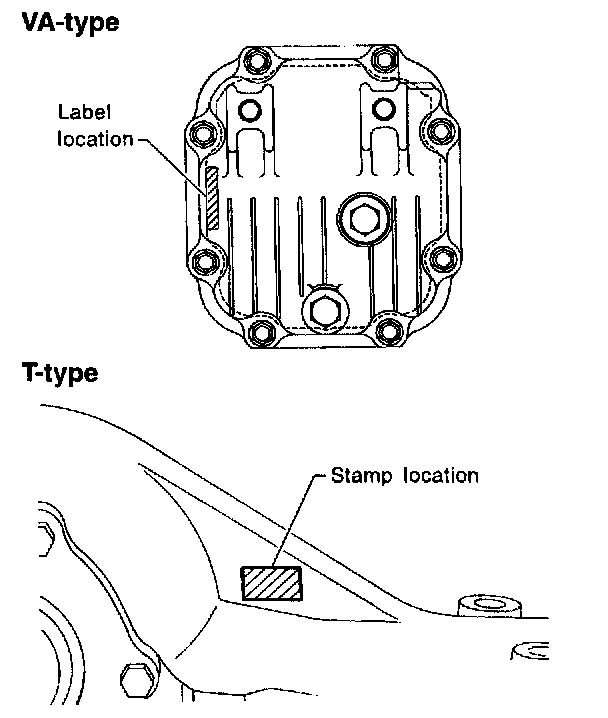 VA-type

Label location

T-type

Stamp location