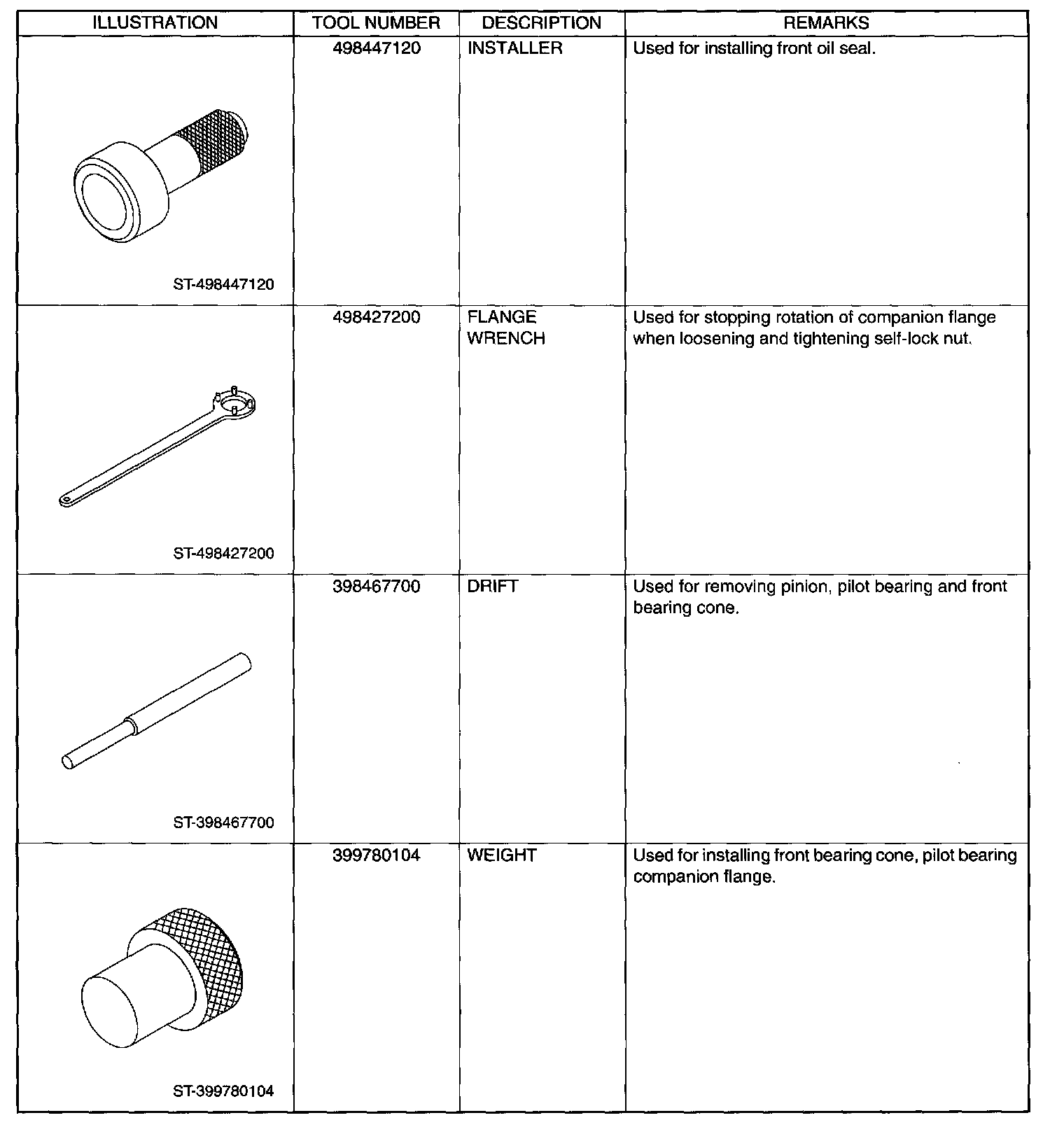 | ILLUSTRATION | TOOL NUMBER | DESCRIPTION | REMARKS |
|---|---|---|---|
| ST-498447120 | 498447120 | INSTALLER | Used for installing front oil seal. |
| ST-498427200 | 498427200 | FLANGE WRENCH | Used for stopping rotation of companion flange when loosening and tightening self-lock nut. |
| ST-398467700 | 398467700 | DRIFT | Used for removing pinion, pilot bearing and front bearing cone. |
| ST-399780104 | 399780104 | WEIGHT | Used for installing front bearing cone, pilot bearing companion flange. |