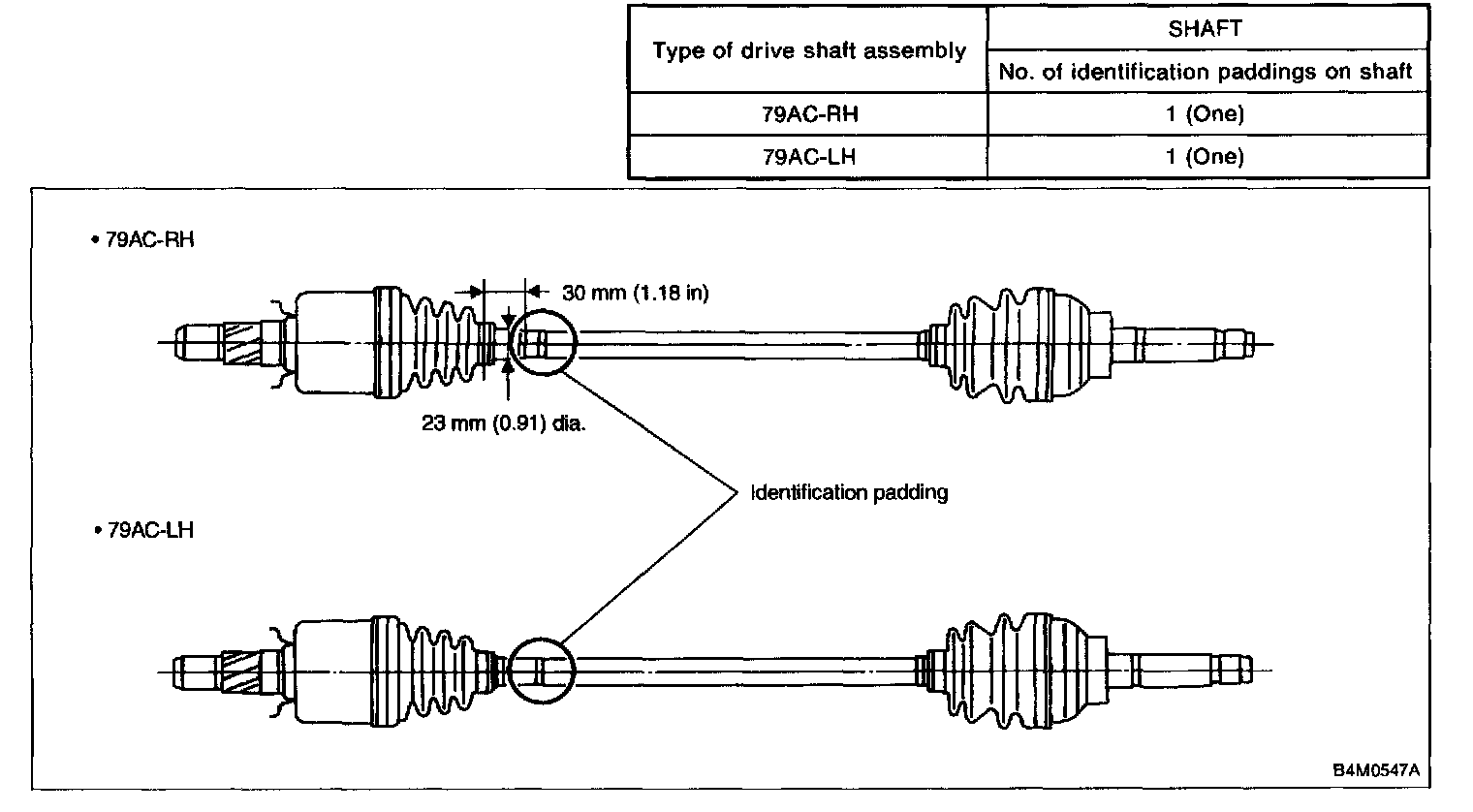 | Type of drive shaft assembly | SHAFT |
|---|---|
| | No. of identification paddings on shaft |
| 79AC-RH | 1 (One) |
| 79AC-LH | 1 (One) |

• 79AC-RH

30 mm (1.18 in)

23 mm (0.91) dia.

Identification padding

• 79AC-LH

B4M0547A