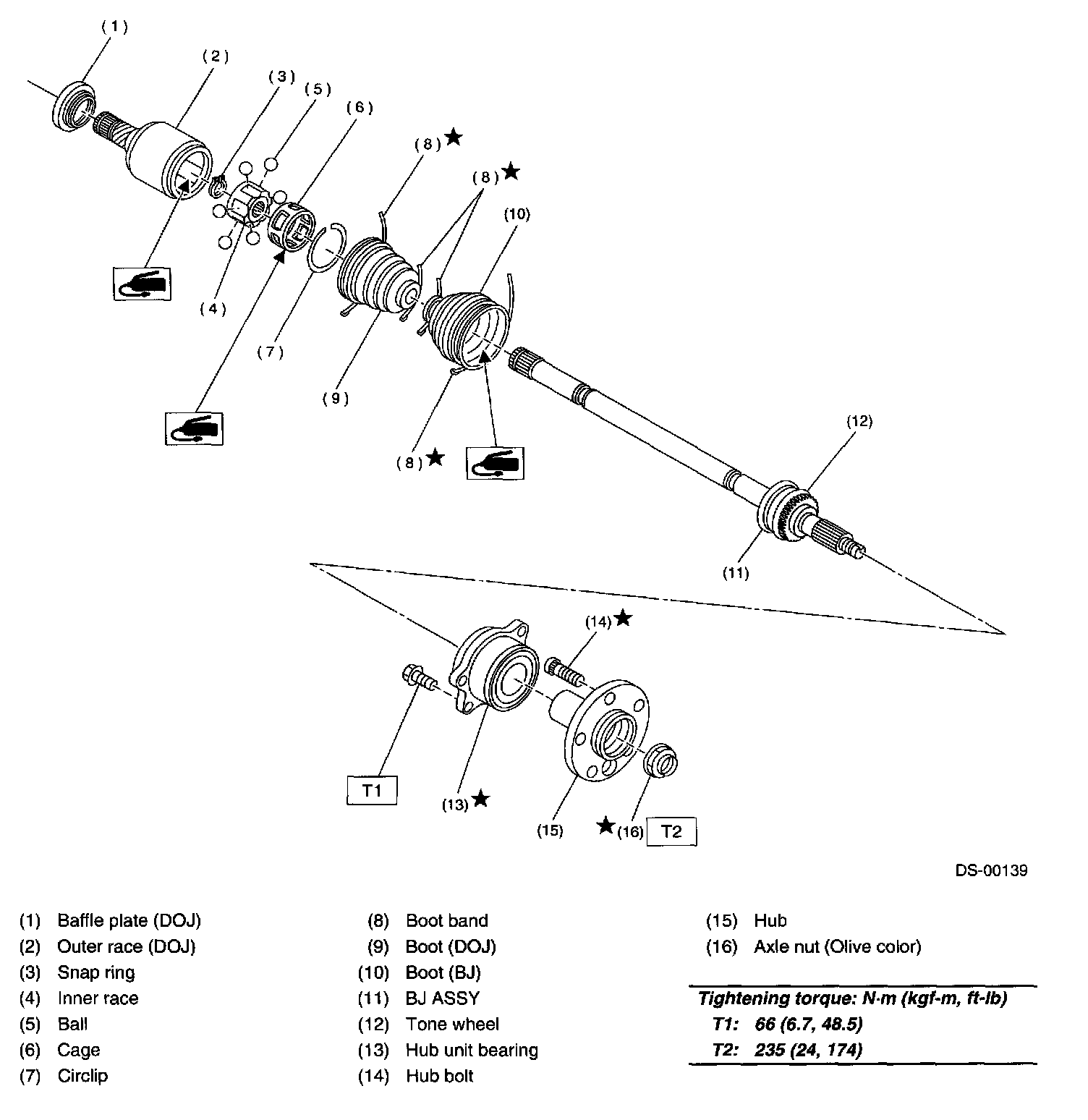 (1)
(2)
(3)
(5)
(6)
(8) ★
(8) ★
(10)
(4)
(7)
(9)
(8) ★
(12)
(11)
(14) ★
T1
(13) ★
(15)
★ (16) T2

DS-00139

(1) Baffle plate (DOJ)
(2) Outer race (DOJ)
(3) Snap ring
(4) Inner race
(5) Ball
(6) Cage
(7) Circlip

(8) Boot band
(9) Boot (DOJ)
(10) Boot (BJ)
(11) BJ ASSY
(12) Tone wheel
(13) Hub unit bearing
(14) Hub bolt

(15) Hub
(16) Axle nut (Olive color)

Tightening torque: N·m (kgf-m, ft-lb)
T1: 66 (6.7, 48.5)
T2: 235 (24, 174)