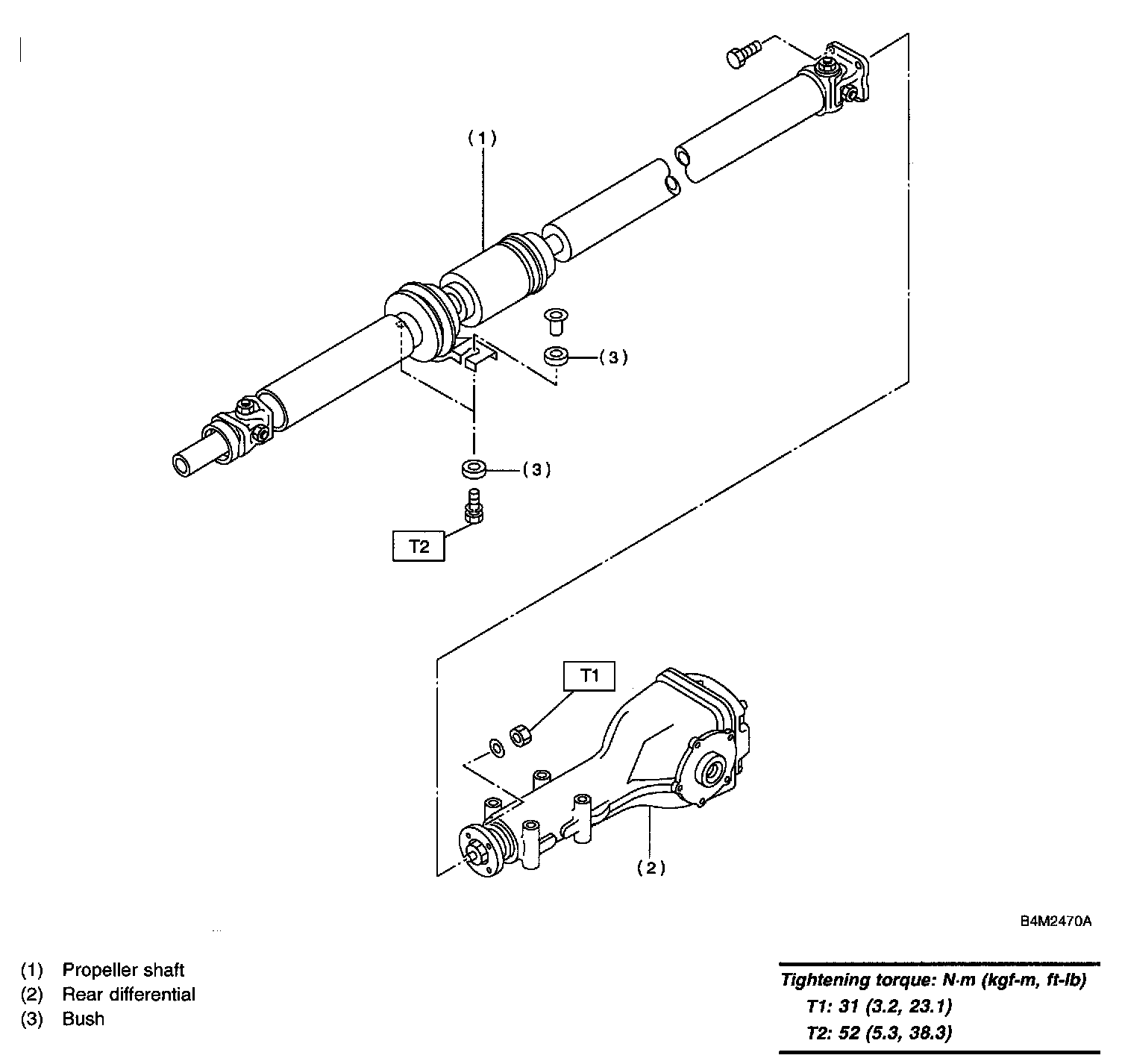 (1)

(3)

(3)

T2

T1

(2)

B4M2470A

(1) Propeller shaft
(2) Rear differential
(3) Bush

Tightening torque: N·m (kgf-m, ft-lb)
T1: 31 (3.2, 23.1)
T2: 52 (5.3, 38.3)