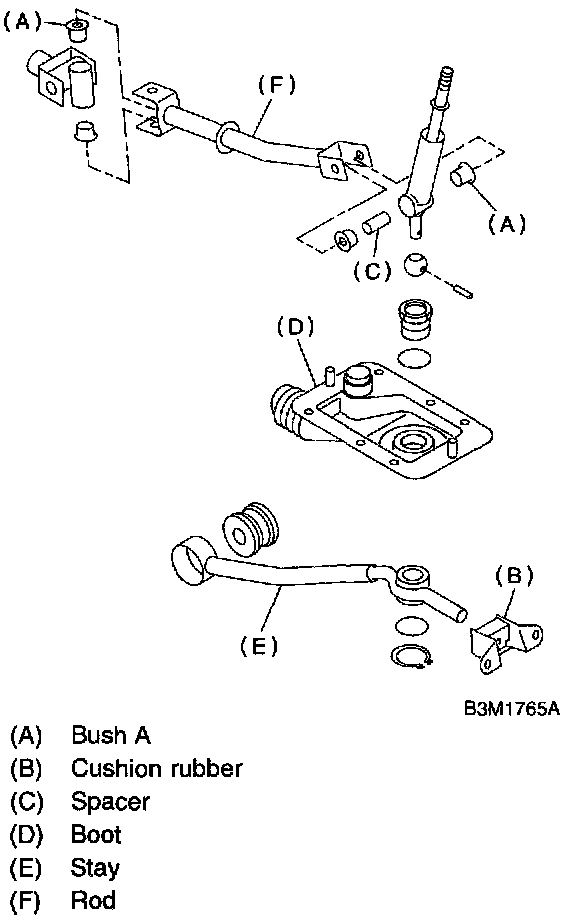 (A)
(F)
(A)
(C)
(D)
(B)
(E)

B3M1765A

(A) Bush A
(B) Cushion rubber
(C) Spacer
(D) Boot
(E) Stay
(F) Rod